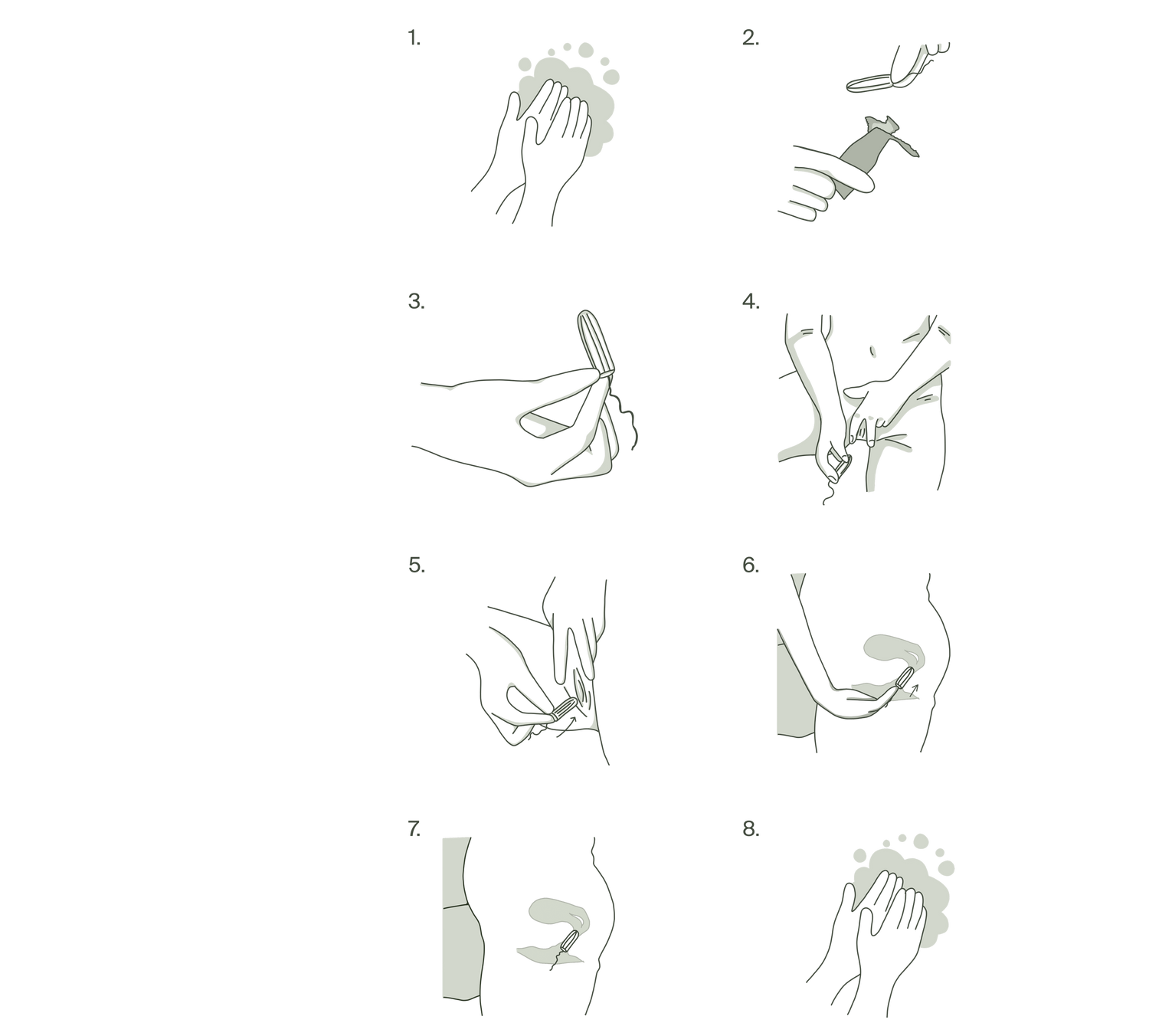 1.

2.

3.

4.

5.

6.

7.

8.